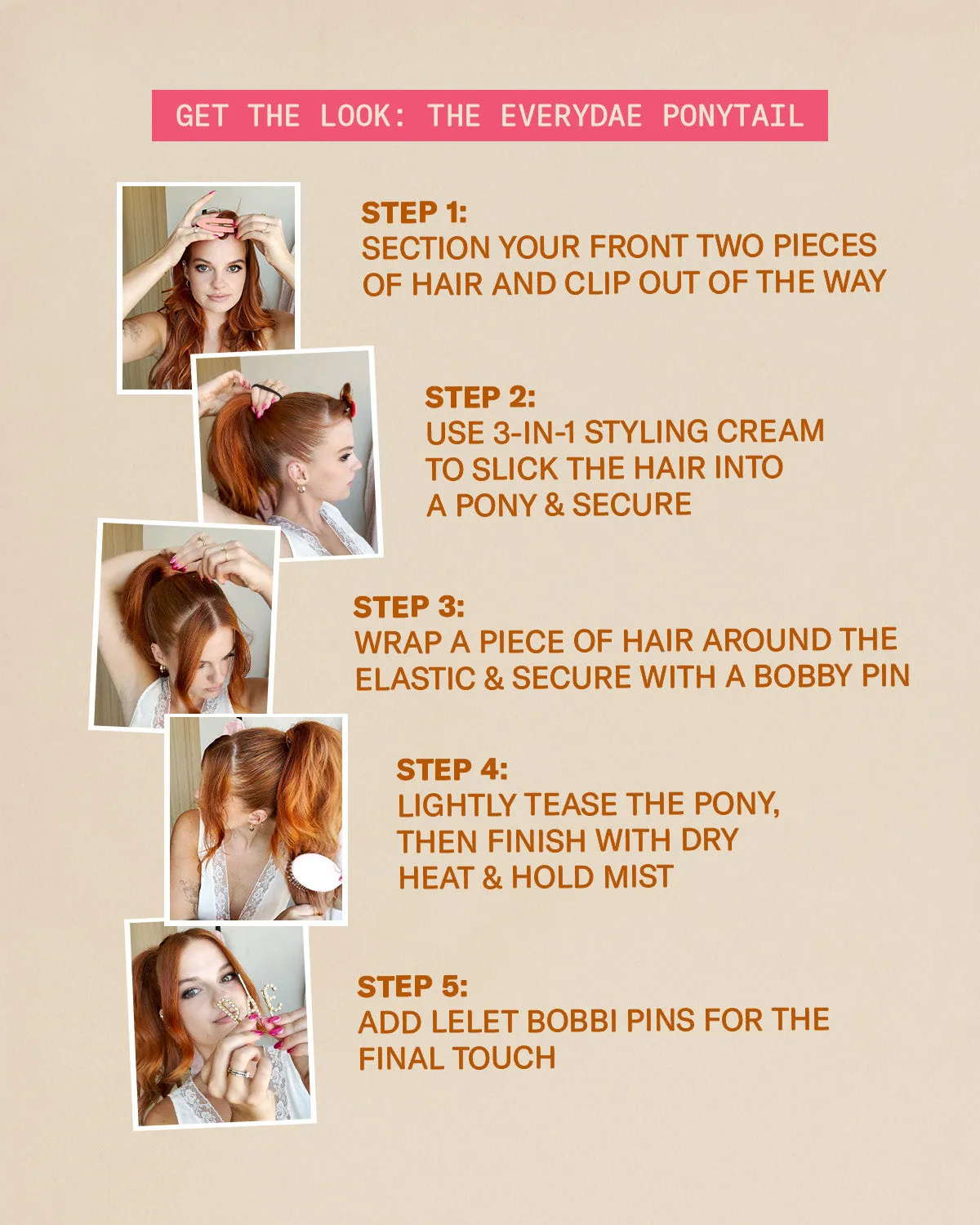 GET THE LOOK: THE EVERYDAE PONYTAIL

STEP 1:
SECTION YOUR FRONT TWO PIECES OF HAIR AND CLIP OUT OF THE WAY

STEP 2:
USE 3-IN-1 STYLING CREAM TO SLICK THE HAIR INTO A PONY & SECURE

STEP 3:
WRAP A PIECE OF HAIR AROUND THE ELASTIC & SECURE WITH A BOBBY PIN

STEP 4:
LIGHTLY TEASE THE PONY, THEN FINISH WITH DRY HEAT & HOLD MIST

STEP 5:
ADD LELET BOBBI PINS FOR THE FINAL TOUCH